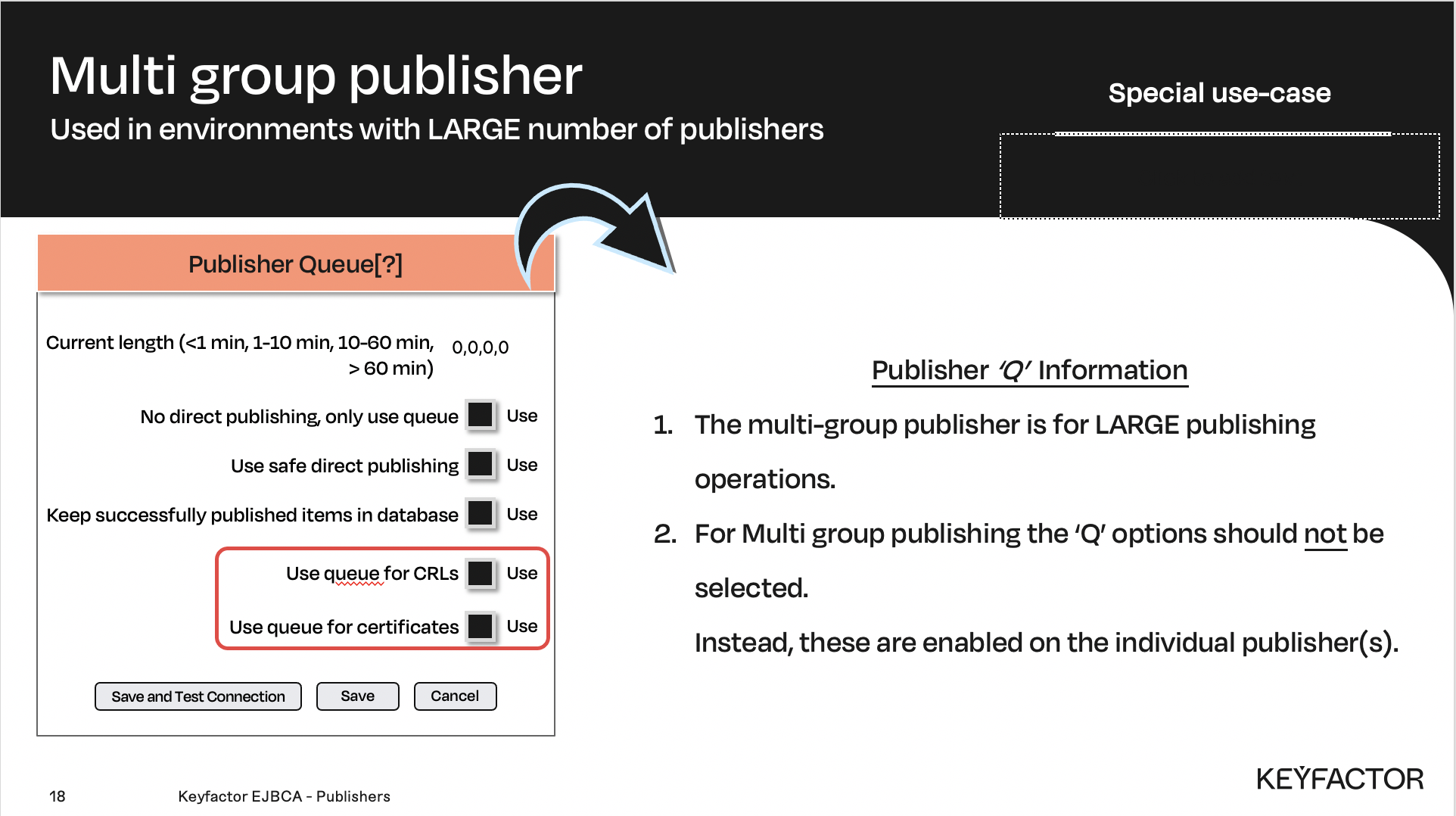 Multi group publisher

Used in environments with LARGE number of publishers

Special use-case

Publisher Queue[?]

Current length (<1 min, 1-10 min, 10-60 min, > 60 min) 0,0,0,0

No direct publishing, only use queue Use

Use safe direct publishing Use

Keep successfully published items in database Use

Use queue for CRLs Use

Use queue for certificates Use

Save and Test Connection Save Cancel

Publisher 'Q' Information

1. The multi-group publisher is for LARGE publishing operations.

2. For Multi group publishing the 'Q' options should not be selected.

Instead, these are enabled on the individual publisher(s).

18 Keyfactor EJBCA - Publishers

KEYFACTOR